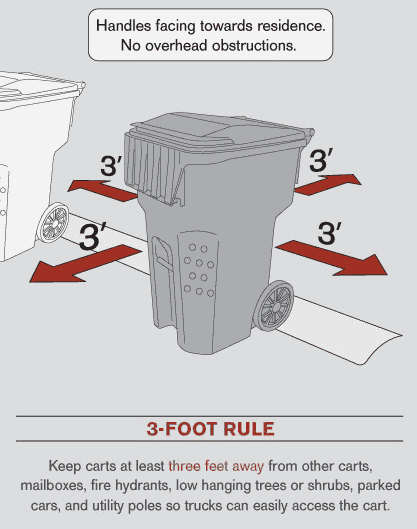 Handles facing towards residence.
No overhead obstructions.

3′

3′

3′

3′

3-FOOT RULE

Keep carts at least three feet away from other carts, mailboxes, fire hydrants, low hanging trees or shrubs, parked cars, and utility poles so trucks can easily access the cart.